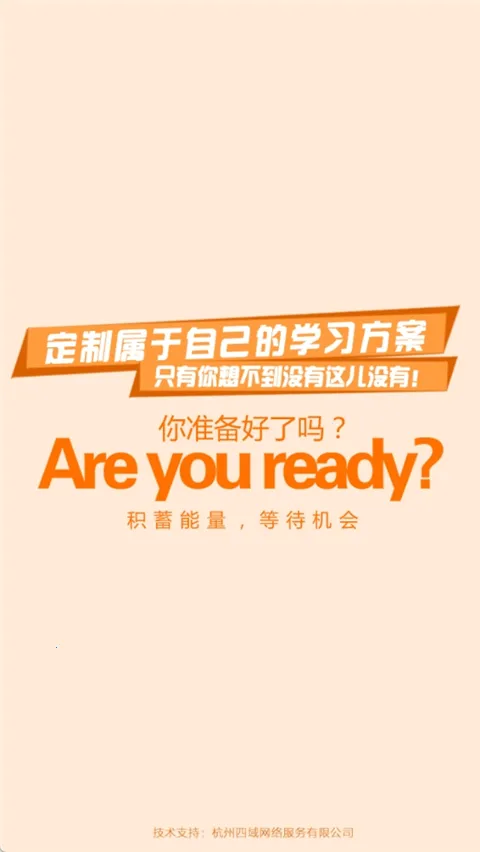 定制属于自己的学习方案
只有你想不到没有这儿没有!

你准备好了吗？
Are you ready?
积蓄能量，等待机会

技术支持：杭州四域网络服务有限公司